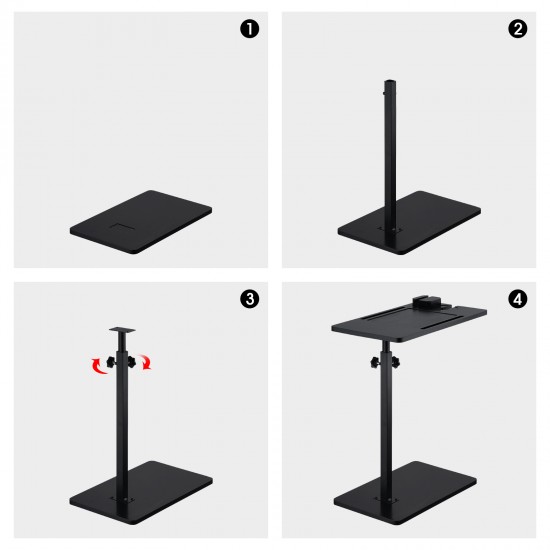 1

2

3

4