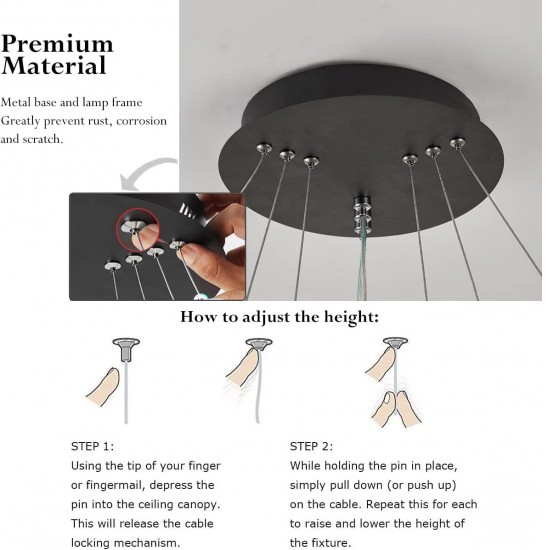 Premium Material

Metal base and lamp frame
Greatly prevent rust, corrosion and scratch.

How to adjust the height:

STEP 1:
Using the tip of your finger or fingermail, depress the pin into the ceiling canopy. This will release the cable locking mechanism.

STEP 2:
While holding the pin in place, simply pull down (or push up) on the cable. Repeat this for each to raise and lower the height of the fixture.