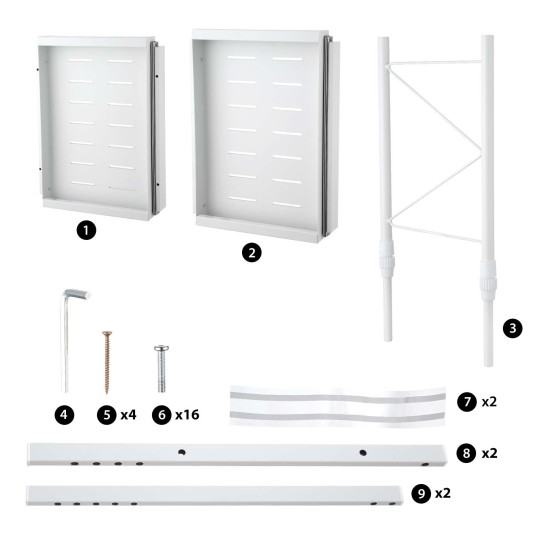 1
2
3
4
5 x4
6 x16
7 x2
8 x2
9 x2