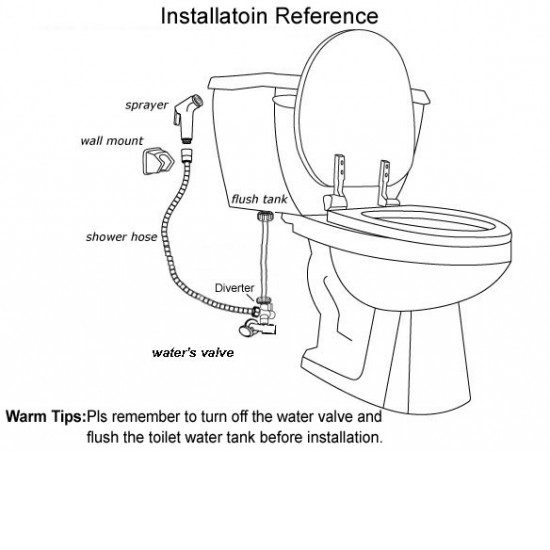 Installatoin Reference

sprayer

wall mount

flush tank

shower hose

Diverter

water's valve

Warm Tips:Pls remember to turn off the water valve and flush the toilet water tank before installation.