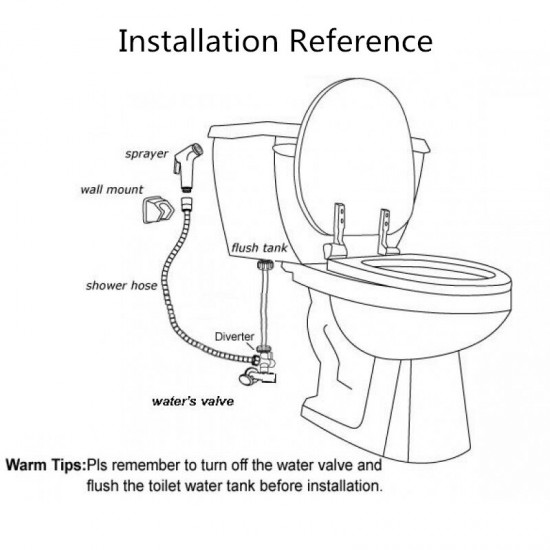 Installation Reference

sprayer

wall mount

flush tank

shower hose

Diverter

water's valve

Warm Tips:Pls remember to turn off the water valve and flush the toilet water tank before installation.